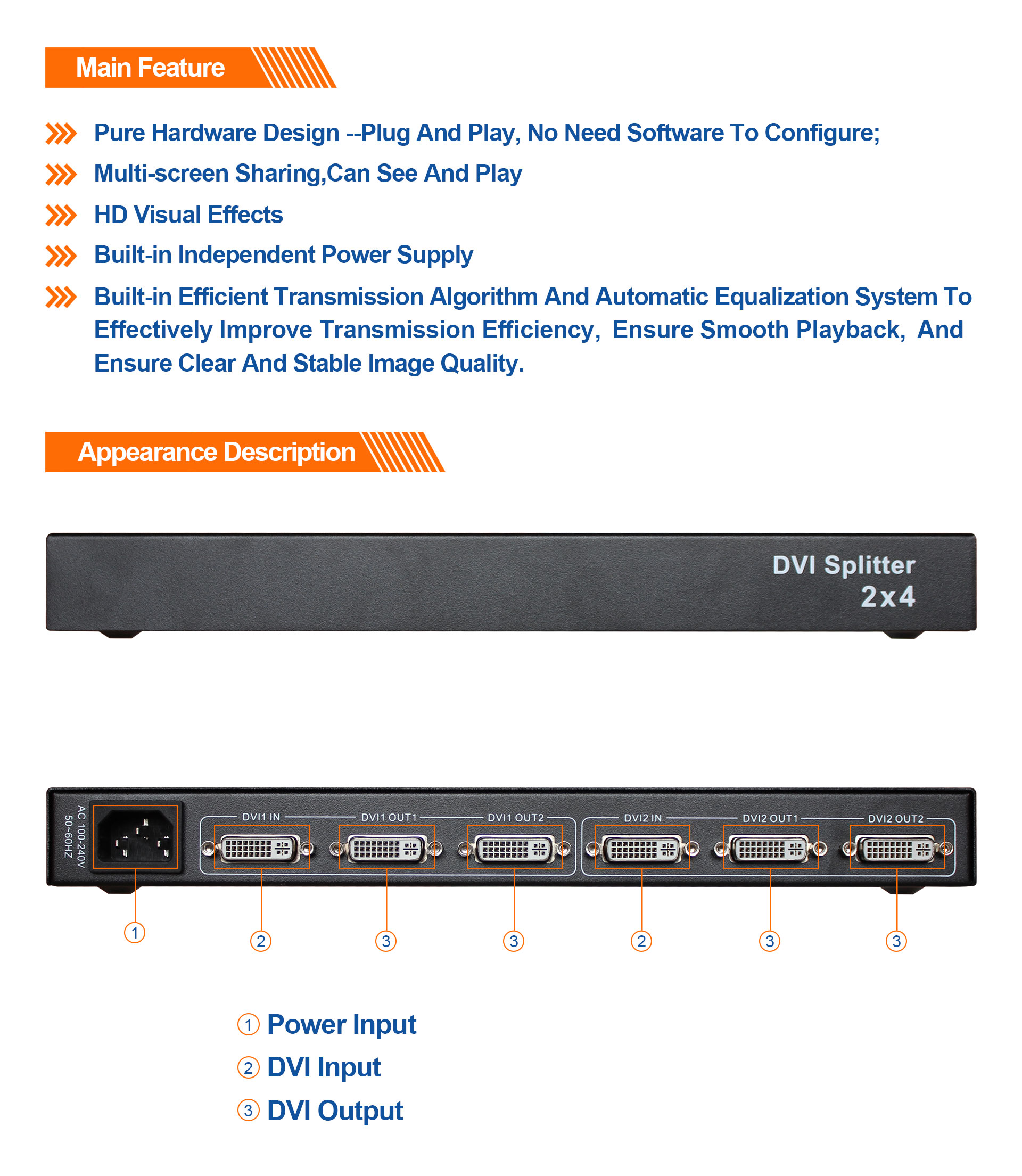 Main Feature

Pure Hardware Design --Plug And Play, No Need Software To Configure;

Multi-screen Sharing,Can See And Play

HD Visual Effects

Built-in Independent Power Supply

Built-in Efficient Transmission Algorithm And Automatic Equalization System To Effectively Improve Transmission Efficiency, Ensure Smooth Playback, And Ensure Clear And Stable Image Quality.

Appearance Description

DVI Splitter
2x4

AC 100-240V
50~60HZ

DVI1 IN
DVI1 OUT1
DVI1 OUT2
DVI2 IN
DVI2 OUT1
DVI2 OUT2

1
2
3
3
2
3
3

1 Power Input
2 DVI Input
3 DVI Output